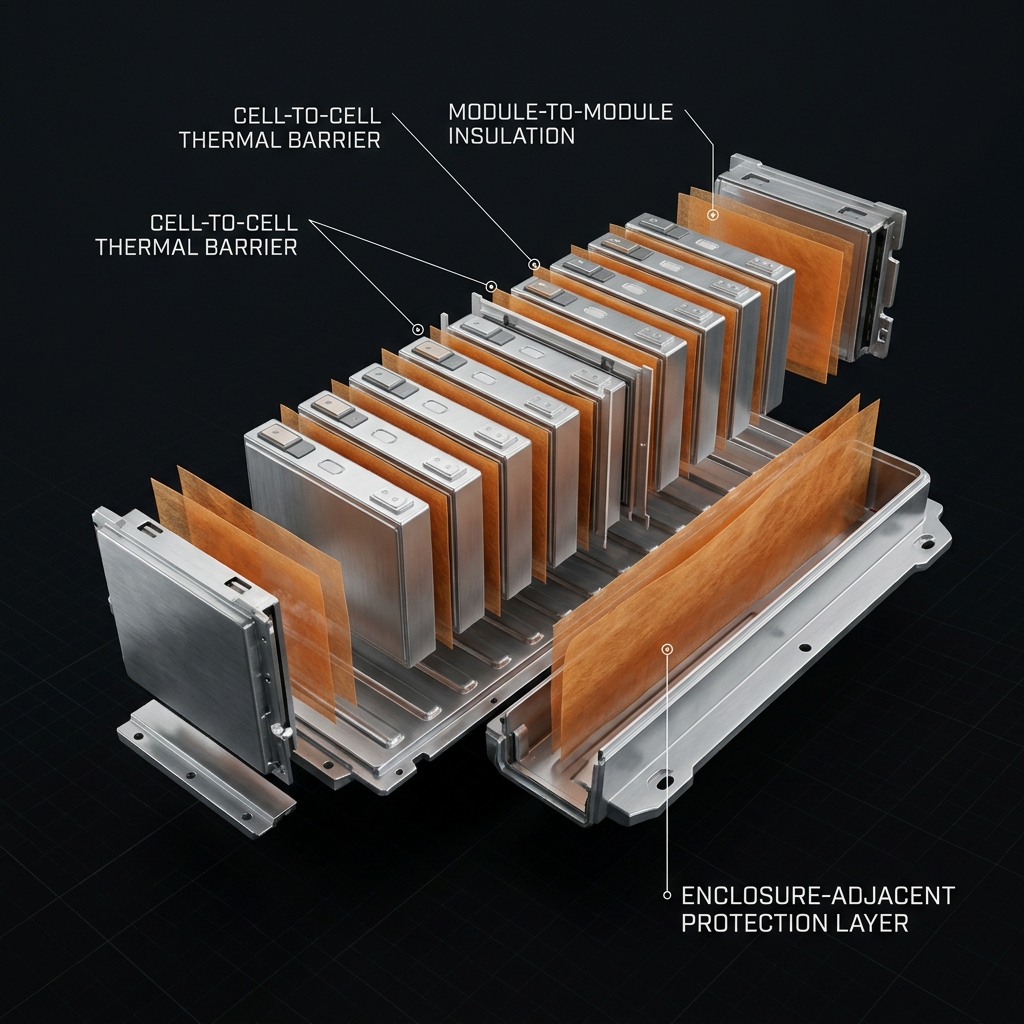 CELL-TO-CELL
THERMAL BARRIER

MODULE-TO-MODULE
INSULATION

CELL-TO-CELL
THERMAL BARRIER

ENCLOSURE-ADJACENT
PROTECTION LAYER